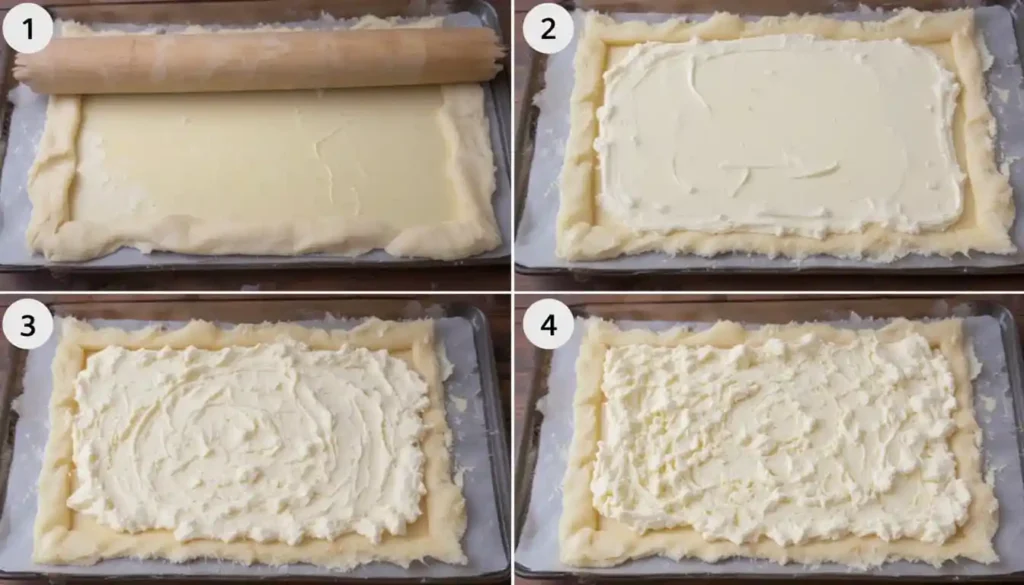 1
2
3
4